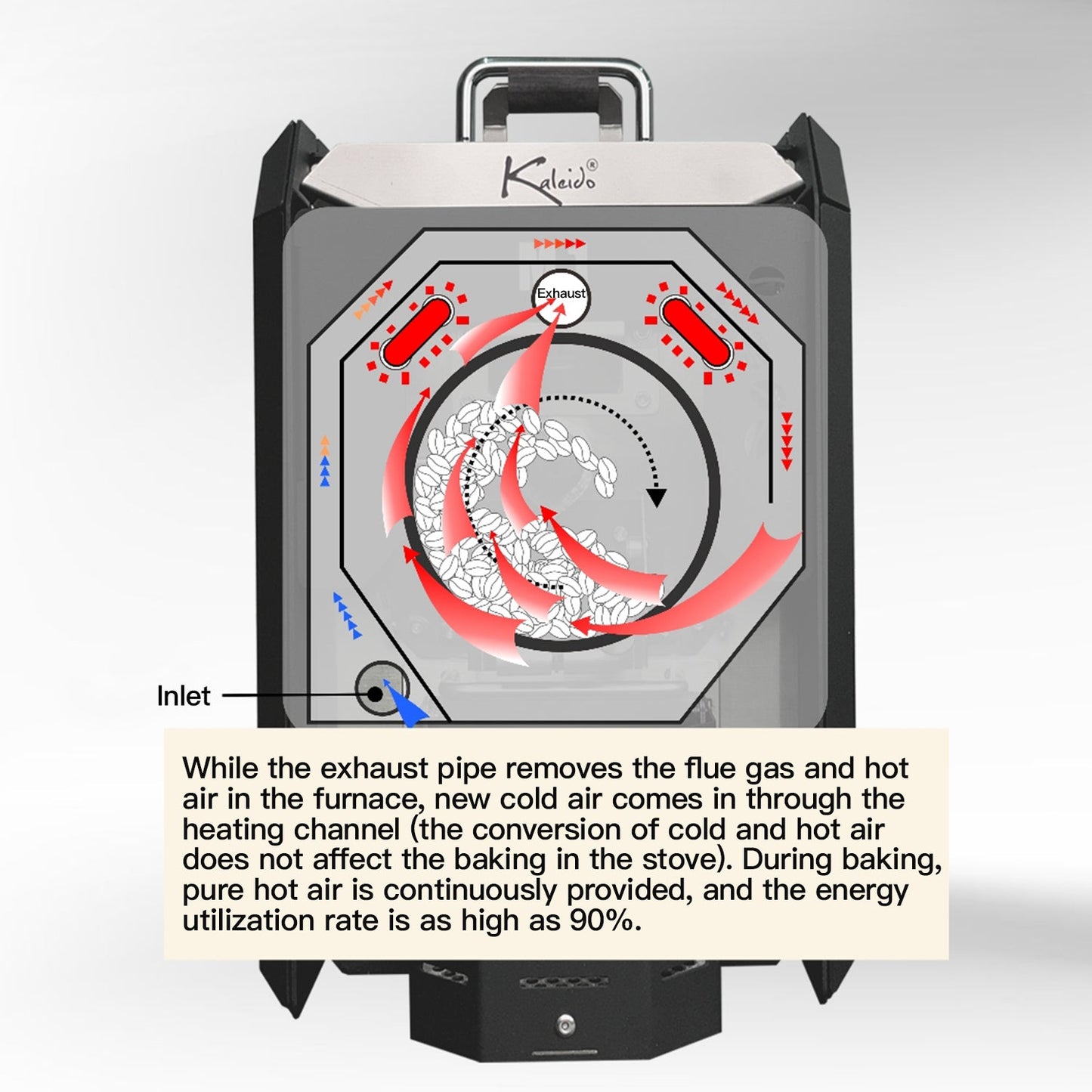 Kaleido®

Exhaust

Inlet

While the exhaust pipe removes the flue gas and hot air in the furnace, new cold air comes in through the heating channel (the conversion of cold and hot air does not affect the baking in the stove). During baking, pure hot air is continuously provided, and the energy utilization rate is as high as 90%.